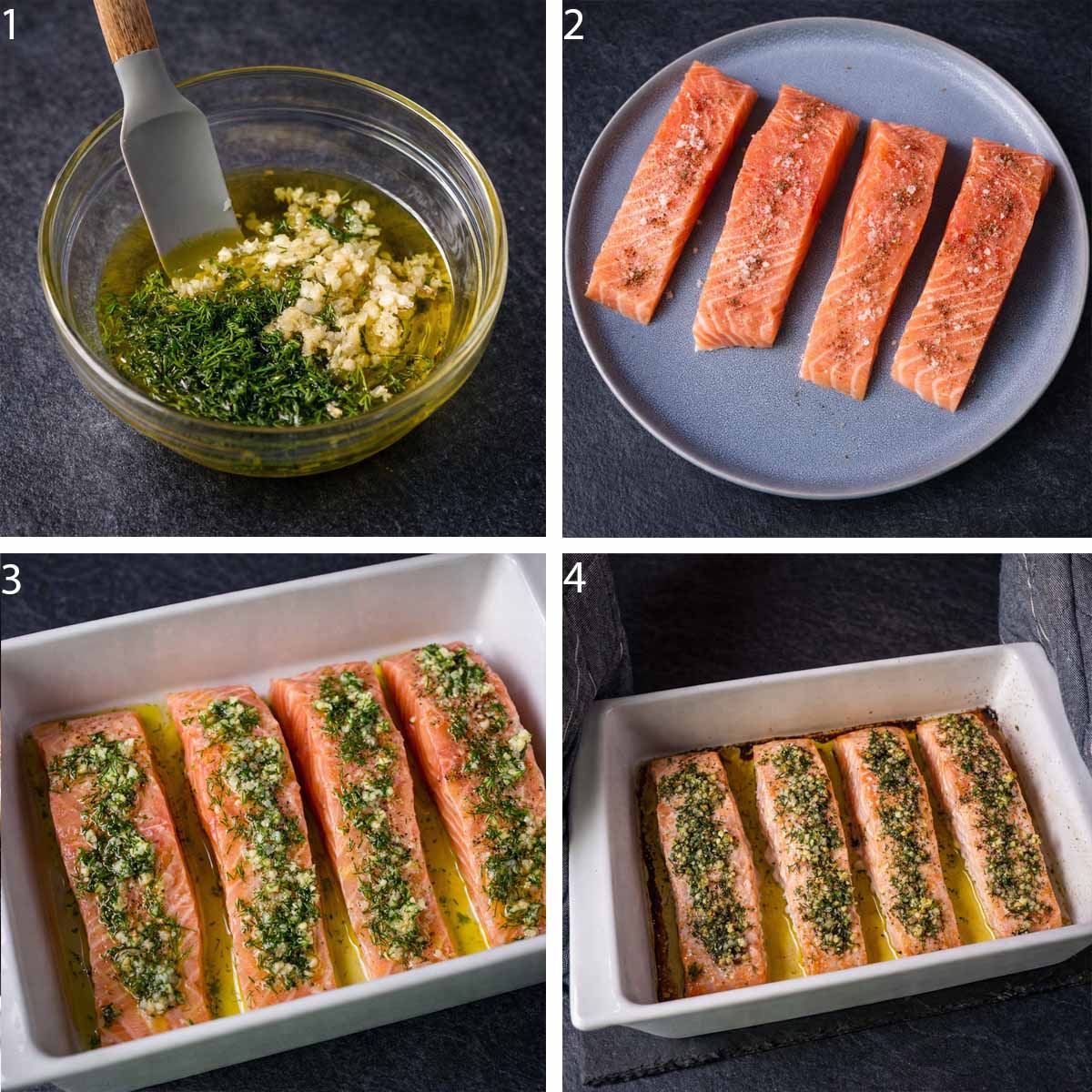 1
2
3
4