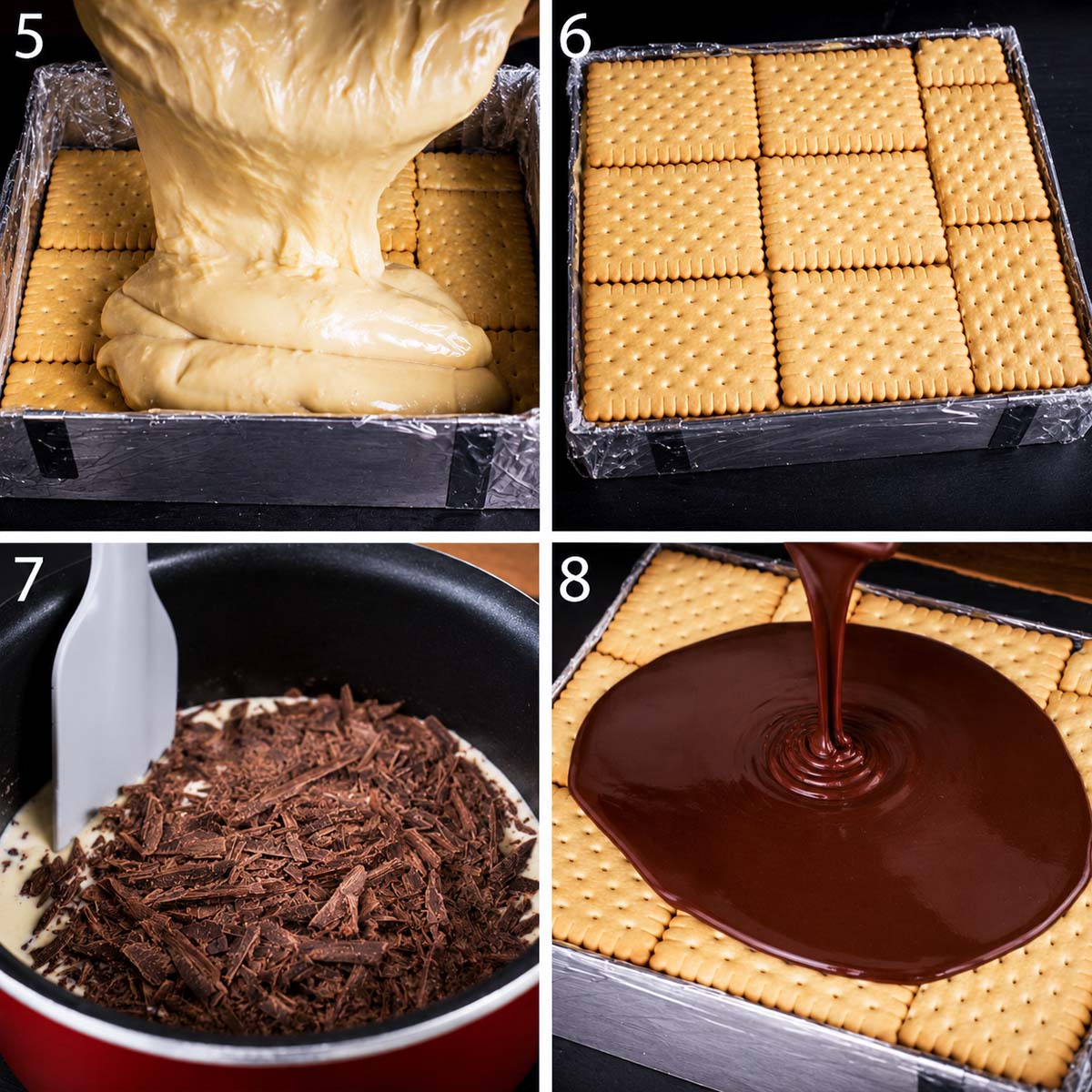 5

6

7

8