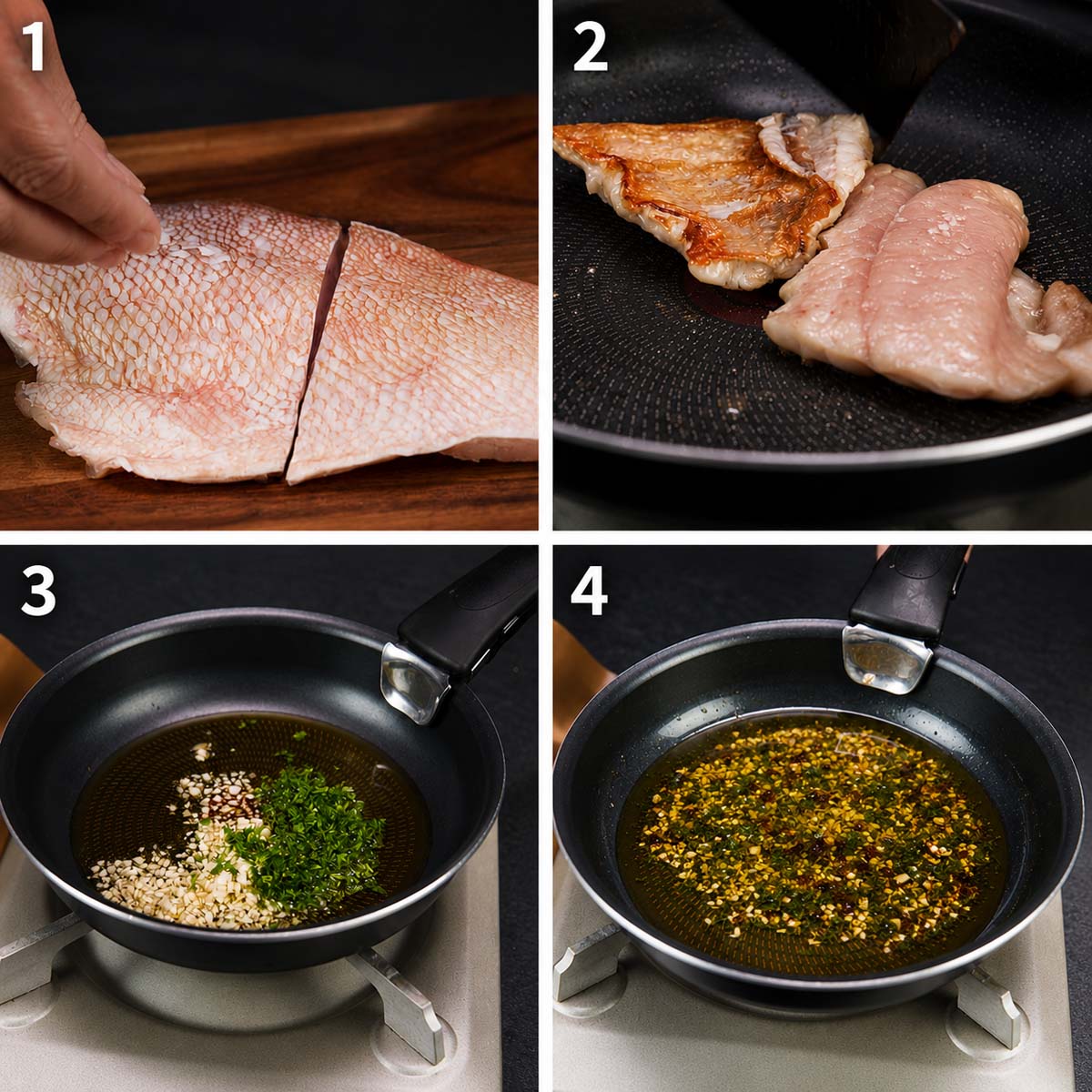 1

2

3

4