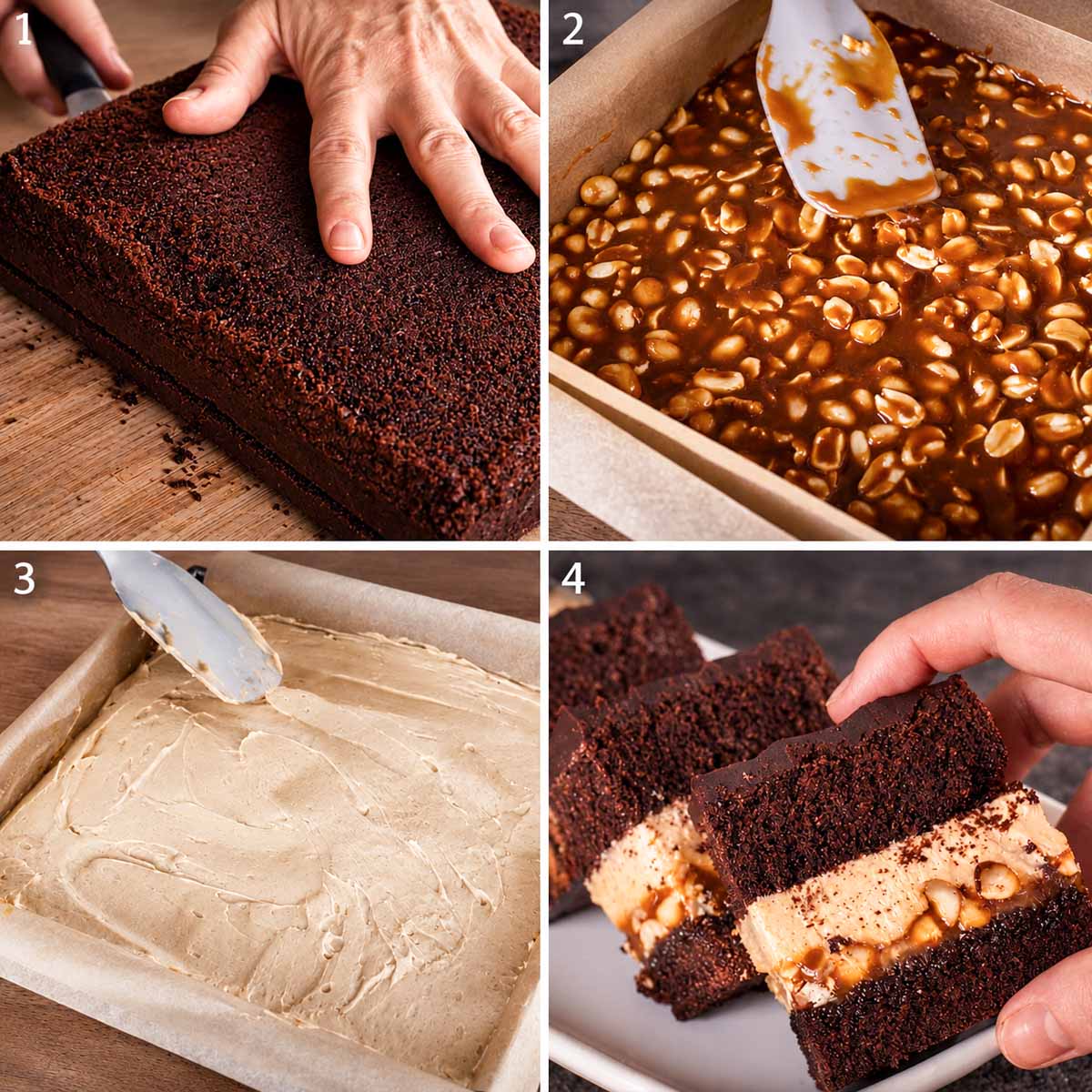 1
2
3
4