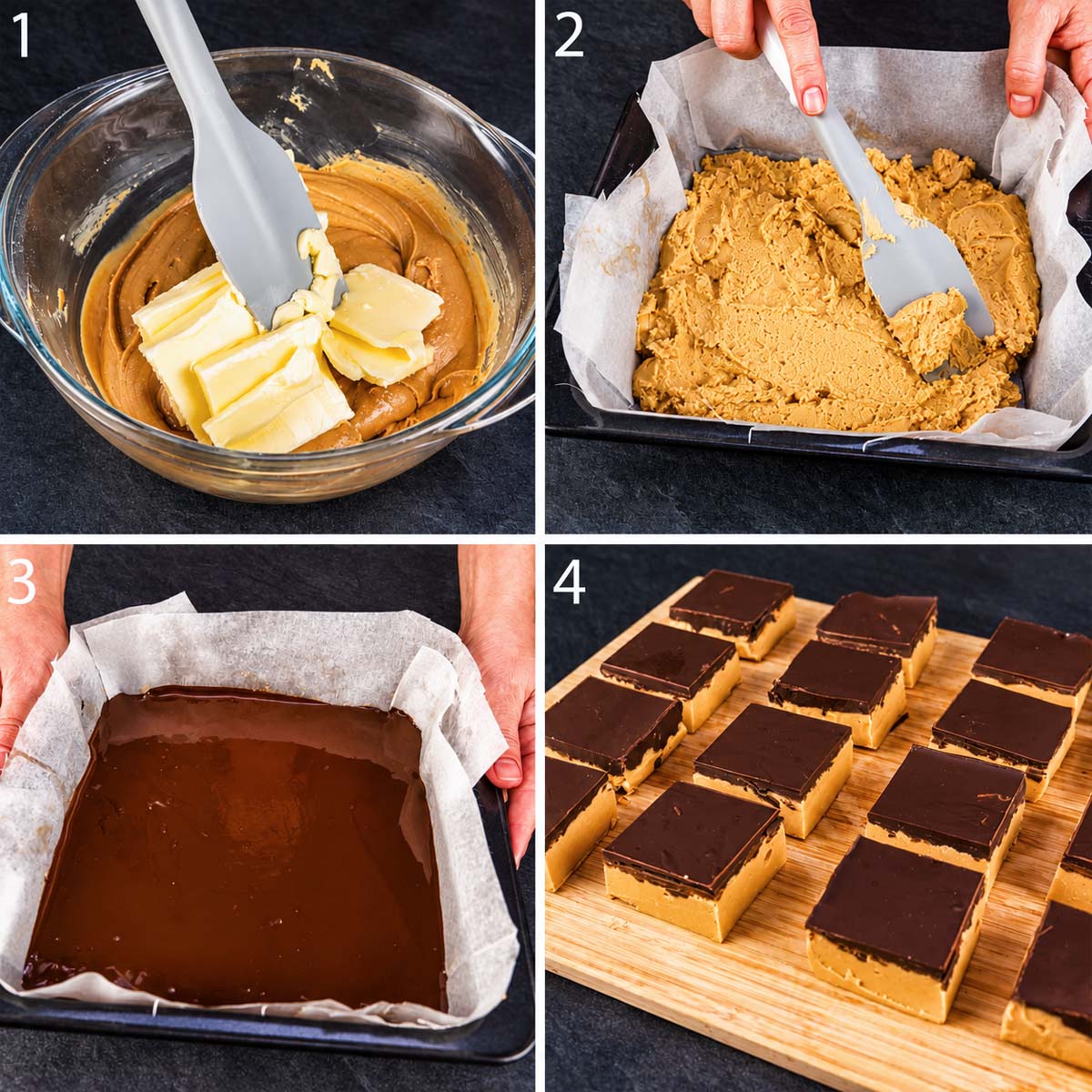 1

2

3

4