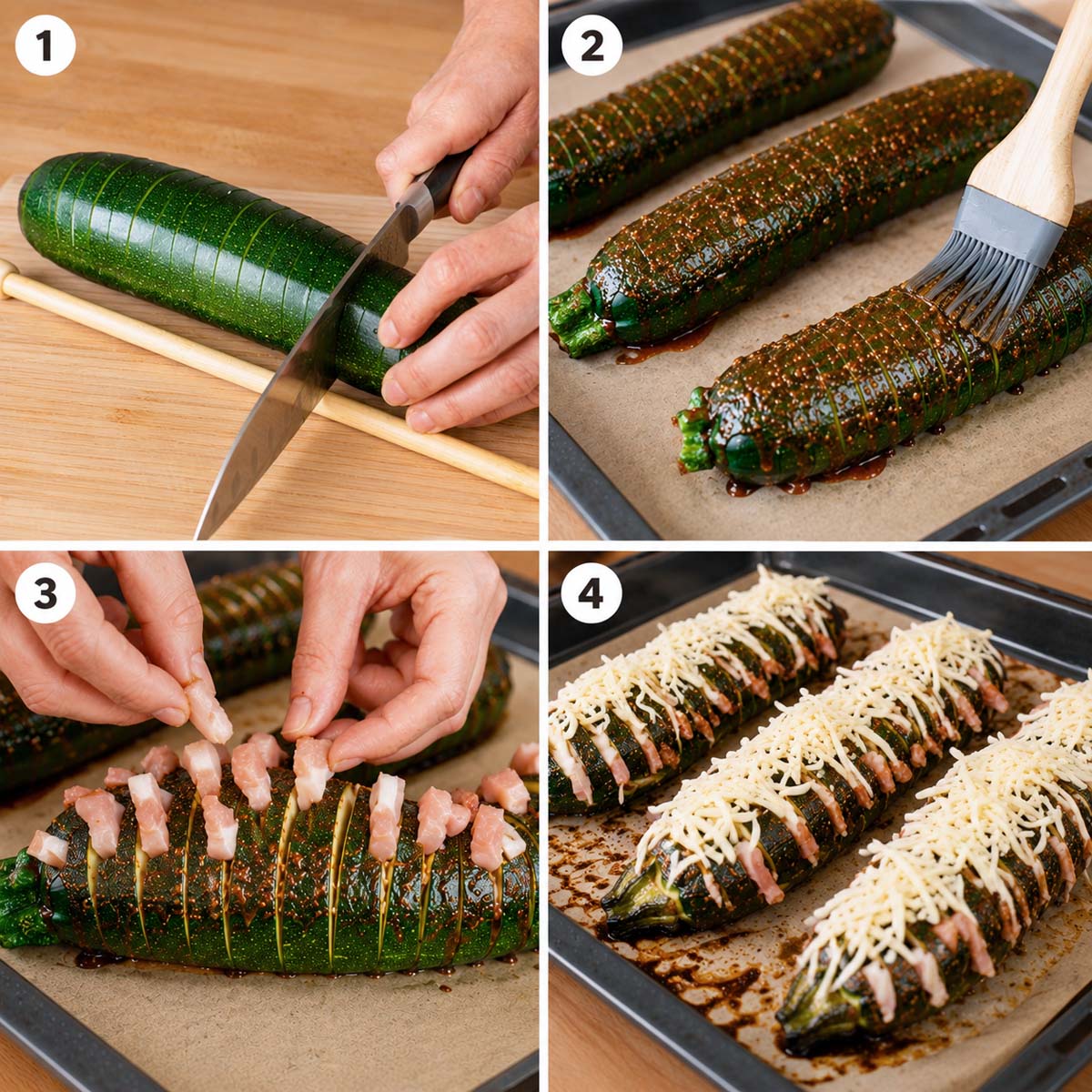 1
2
3
4