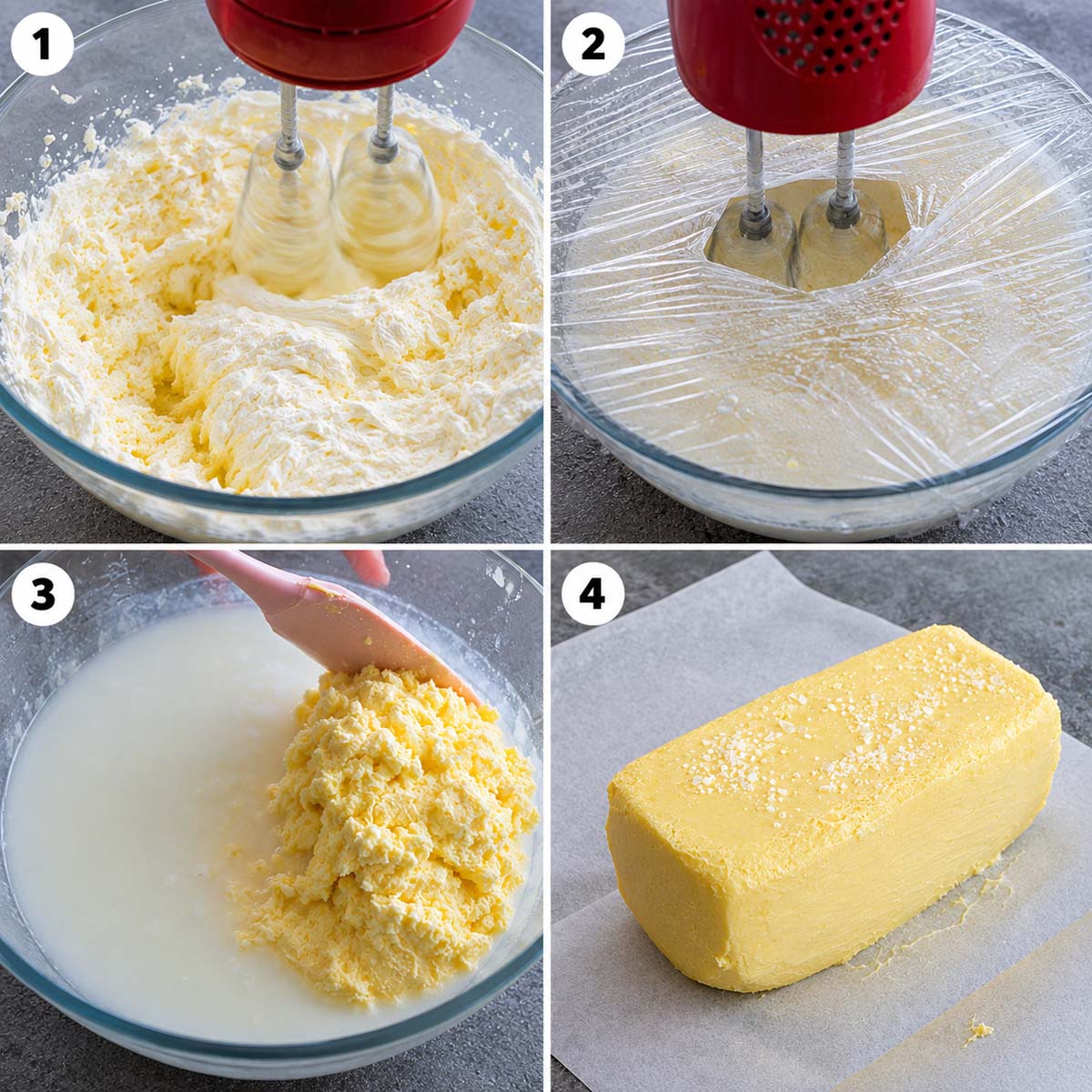 1

2

3

4