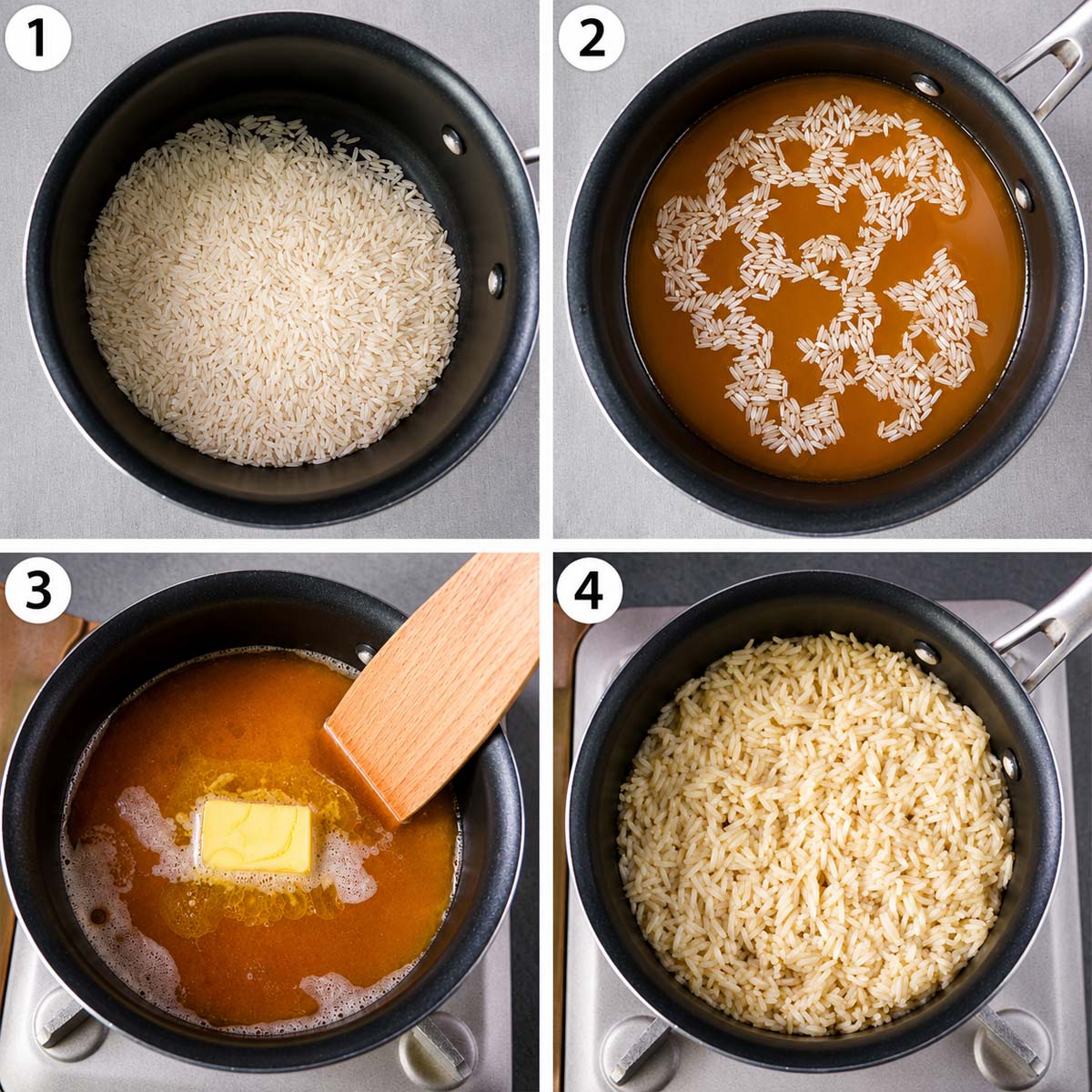 1

2

3

4