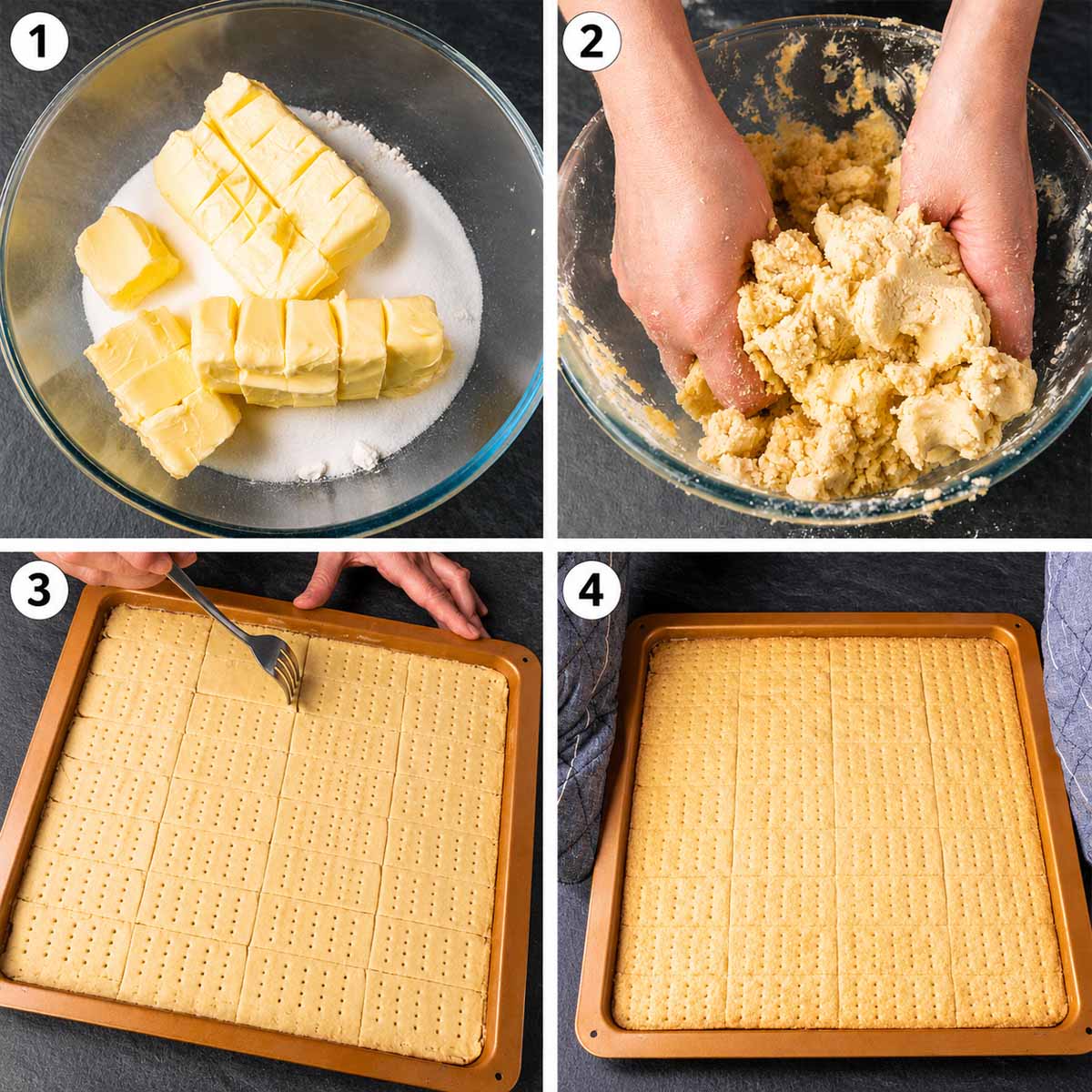 1

2

3

4