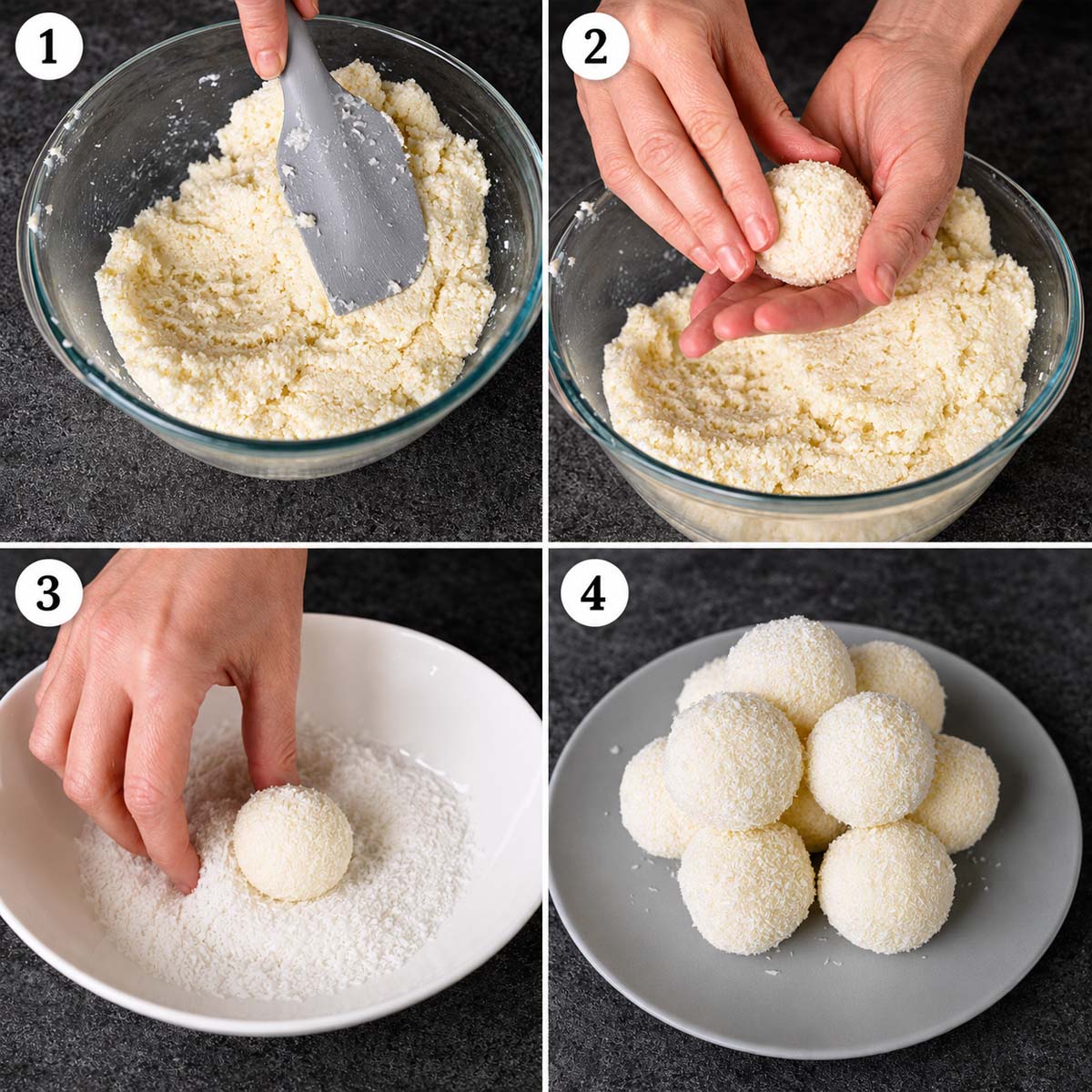 1

2

3

4