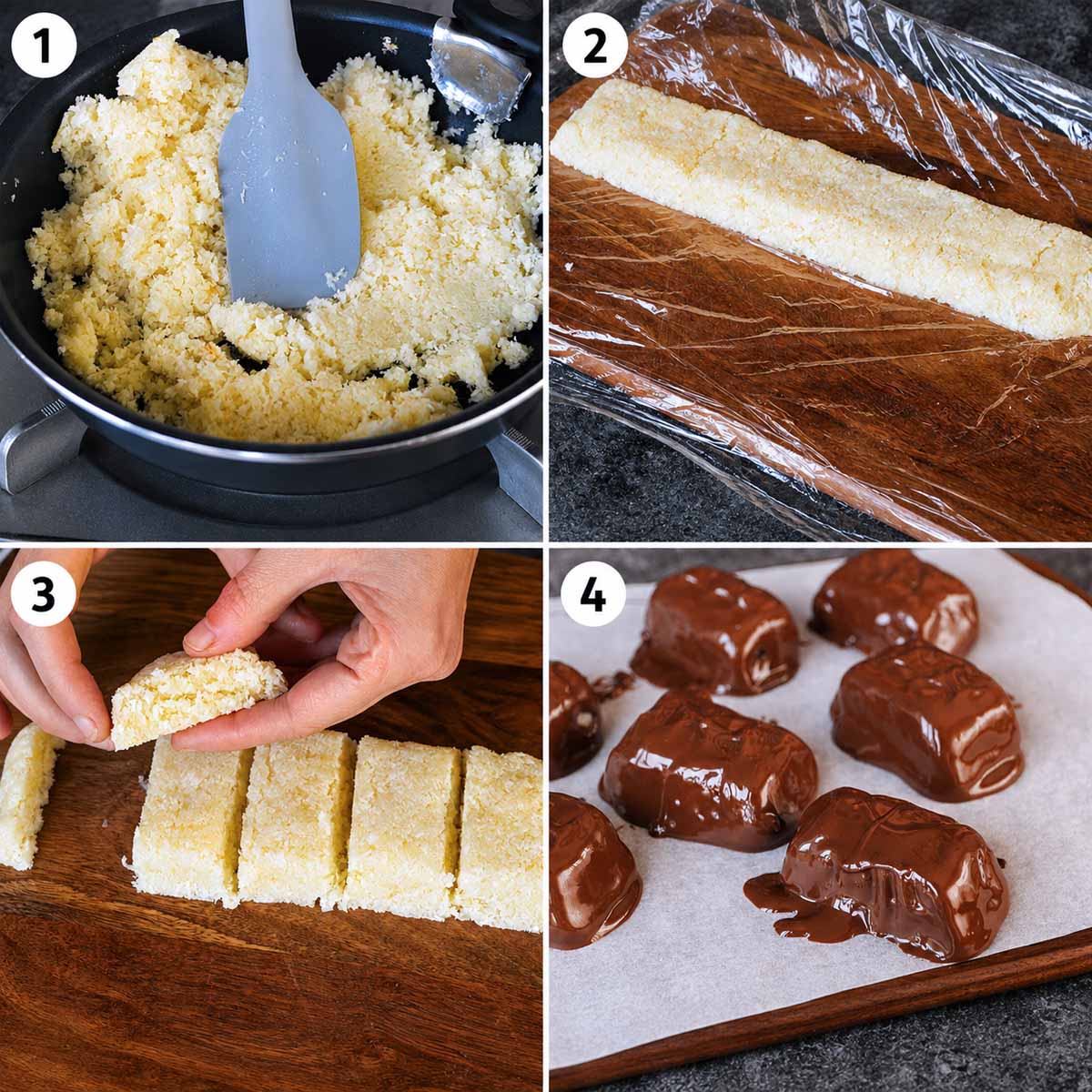 1

2

3

4