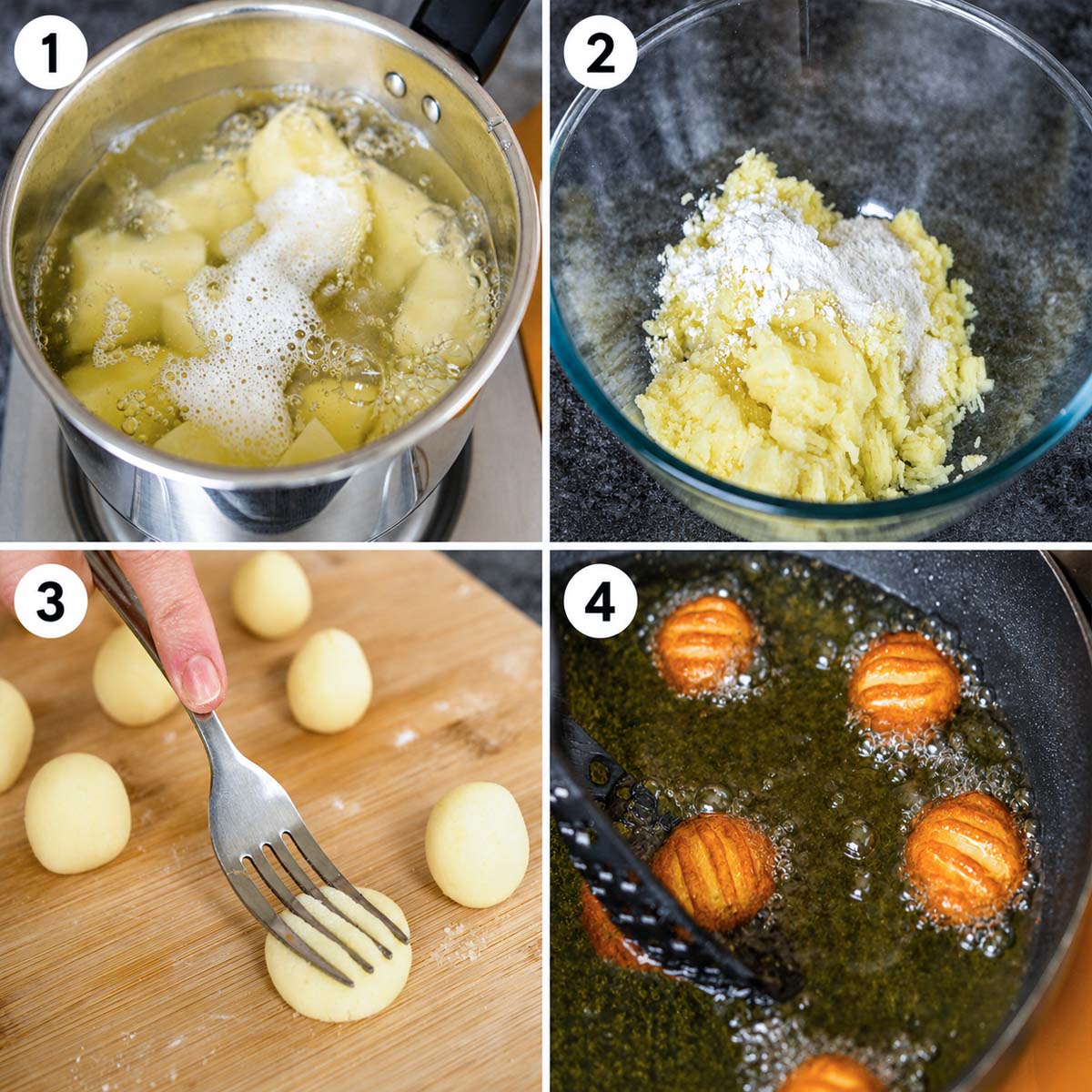 1

2

3

4