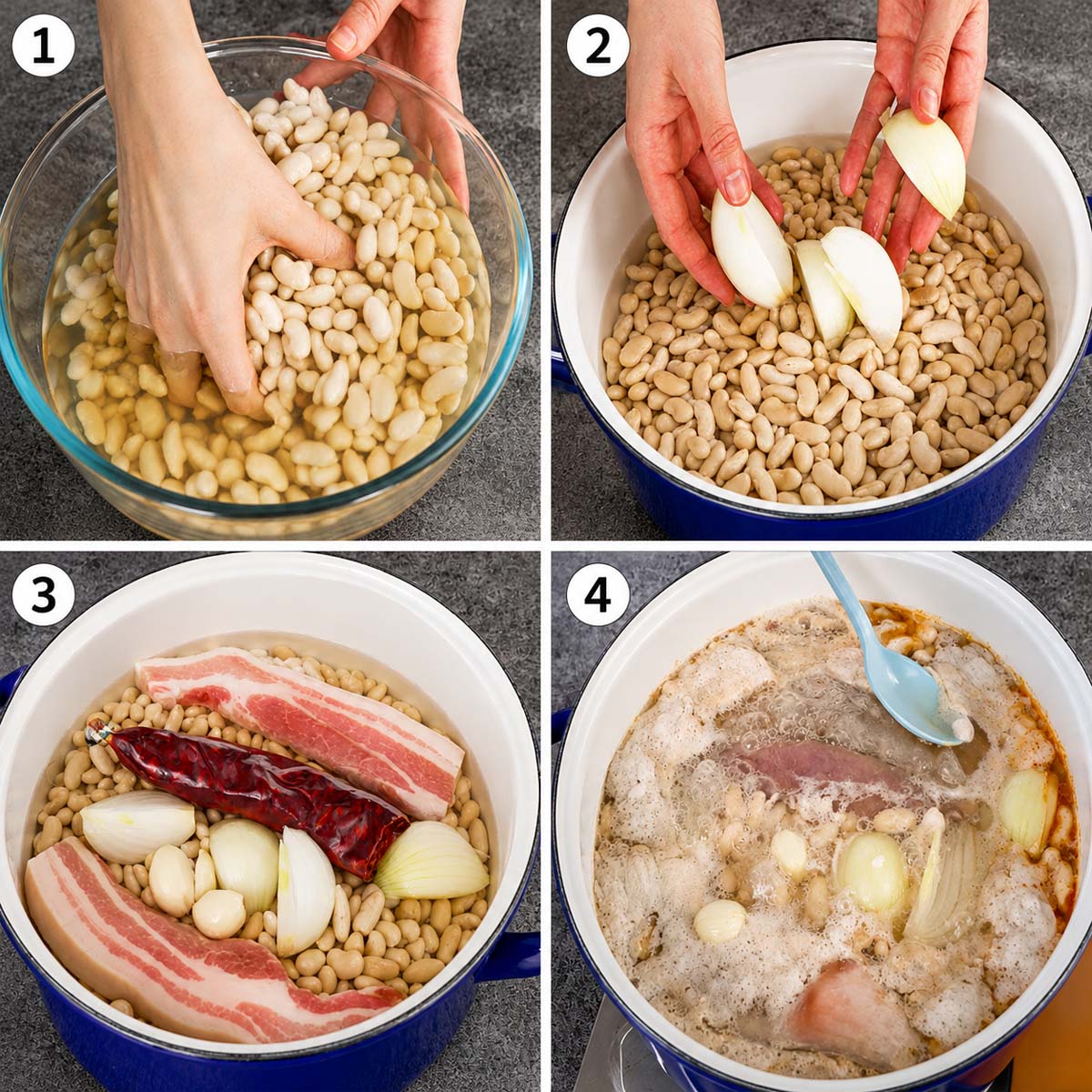 1

2

3

4