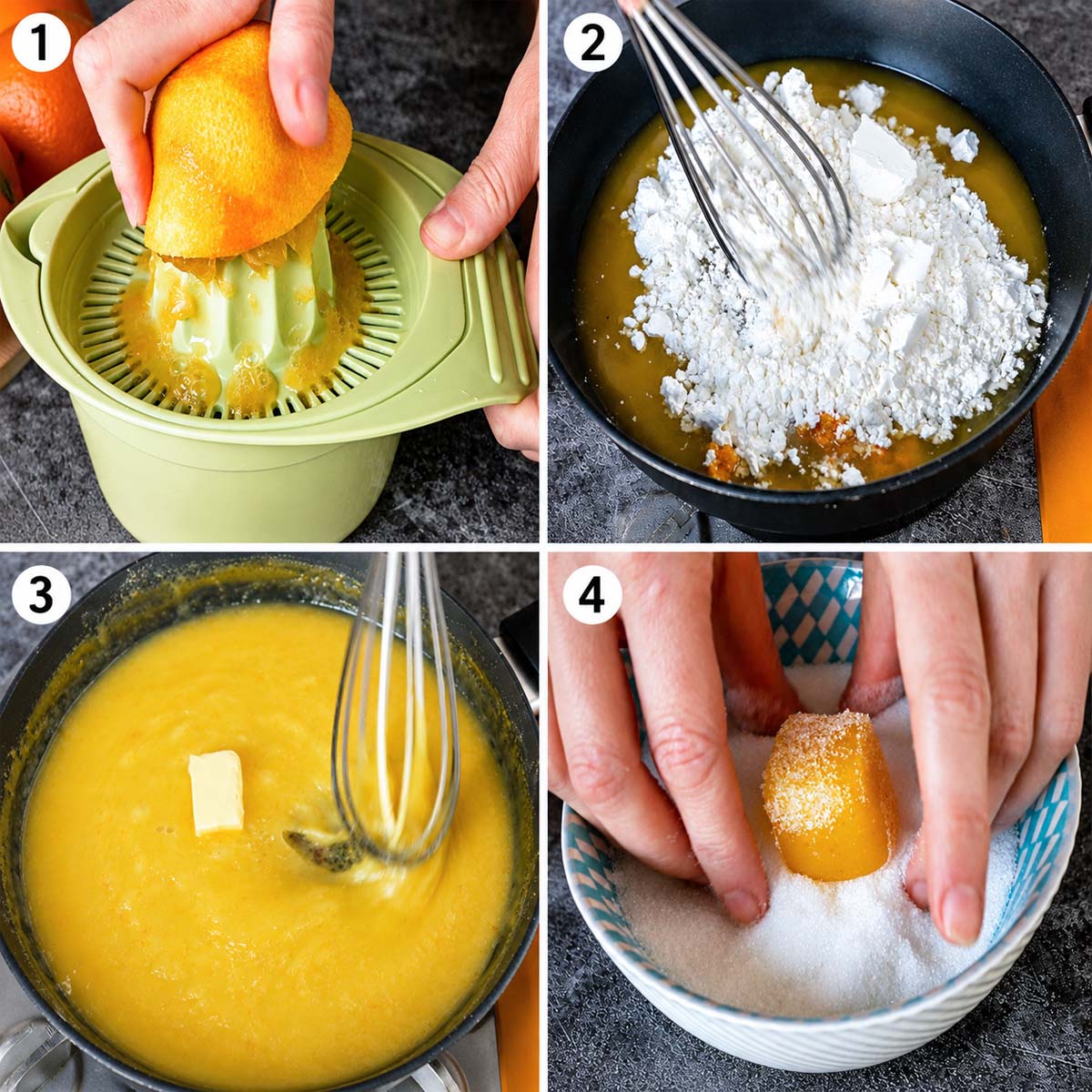 1
2
3
4