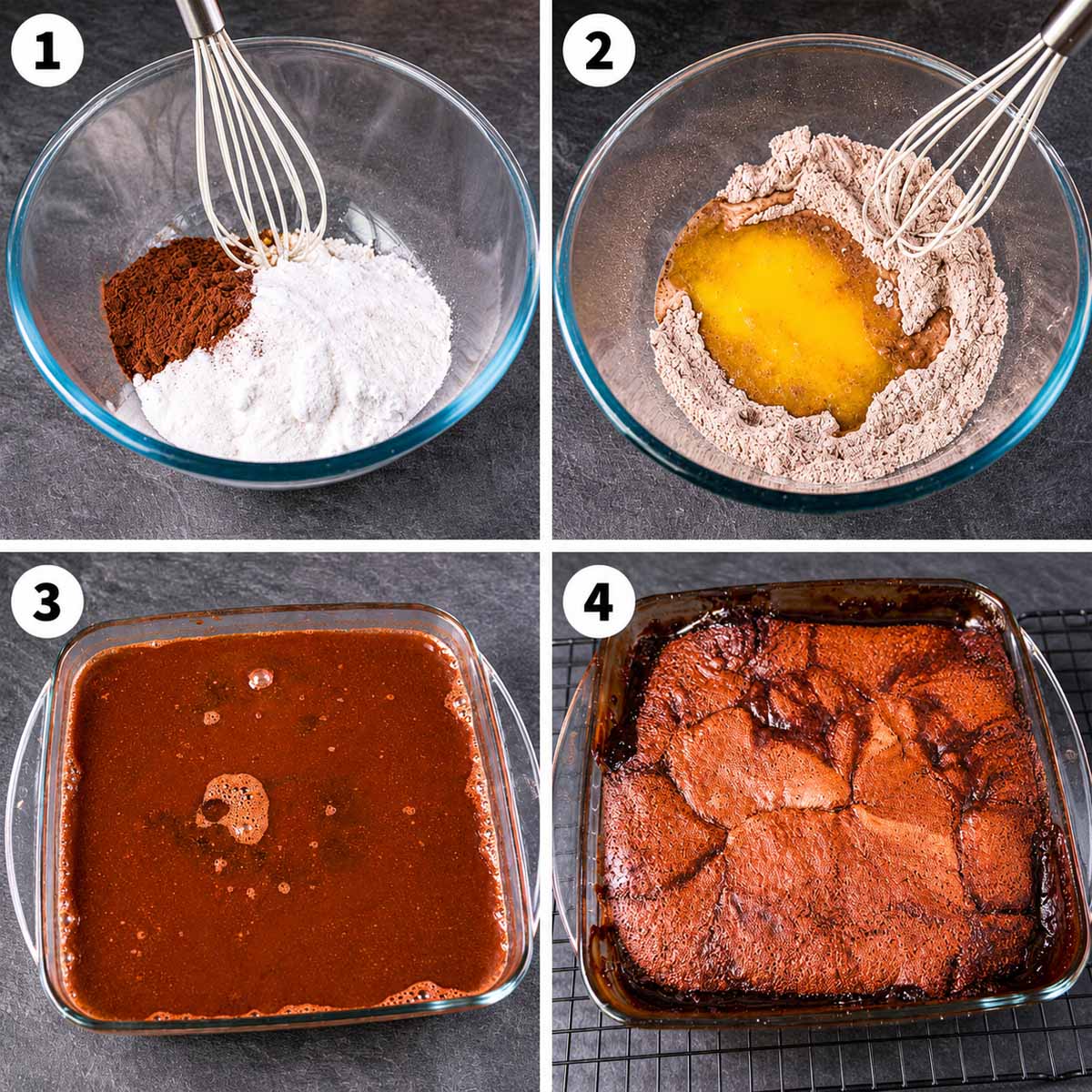 1
2
3
4