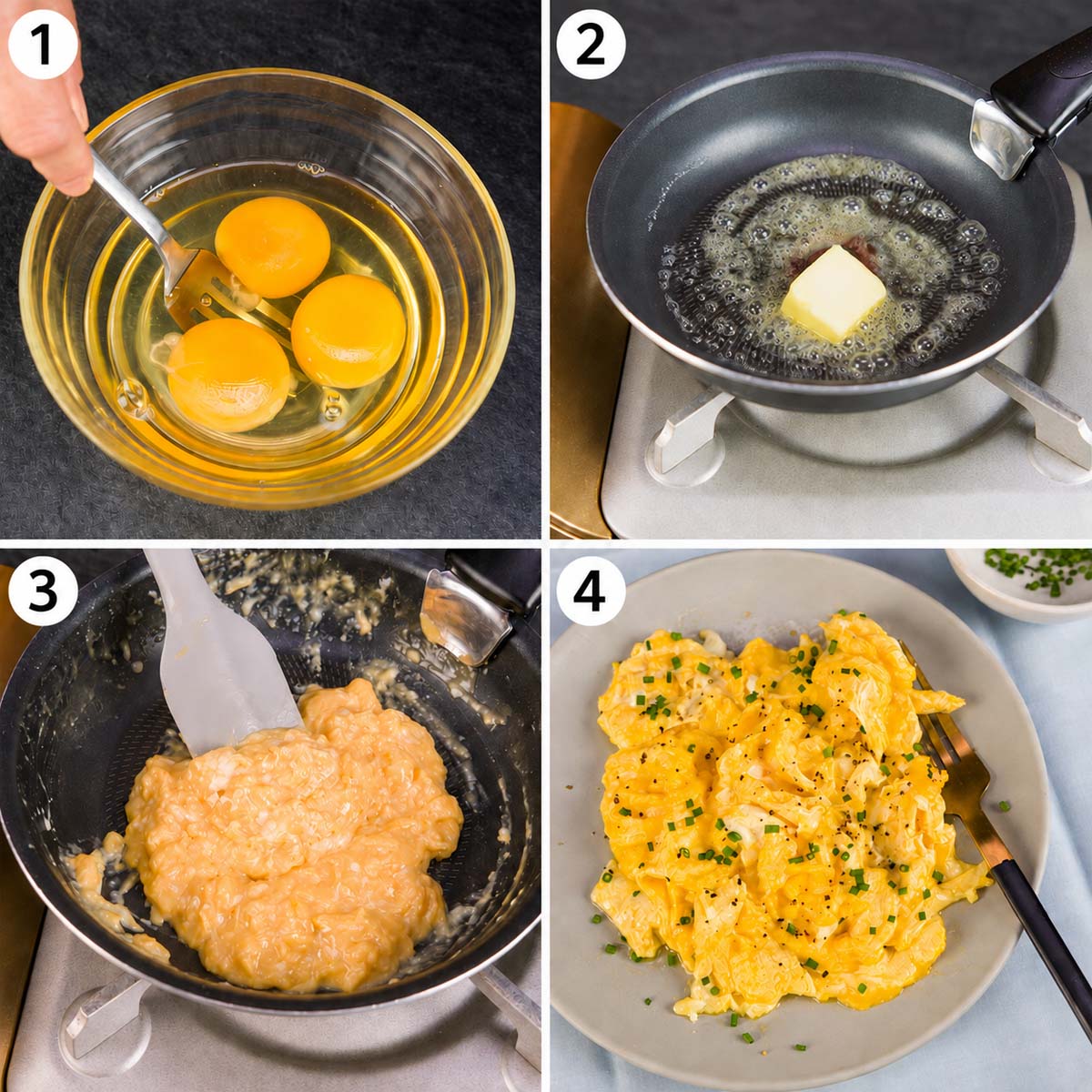 1

2

3

4