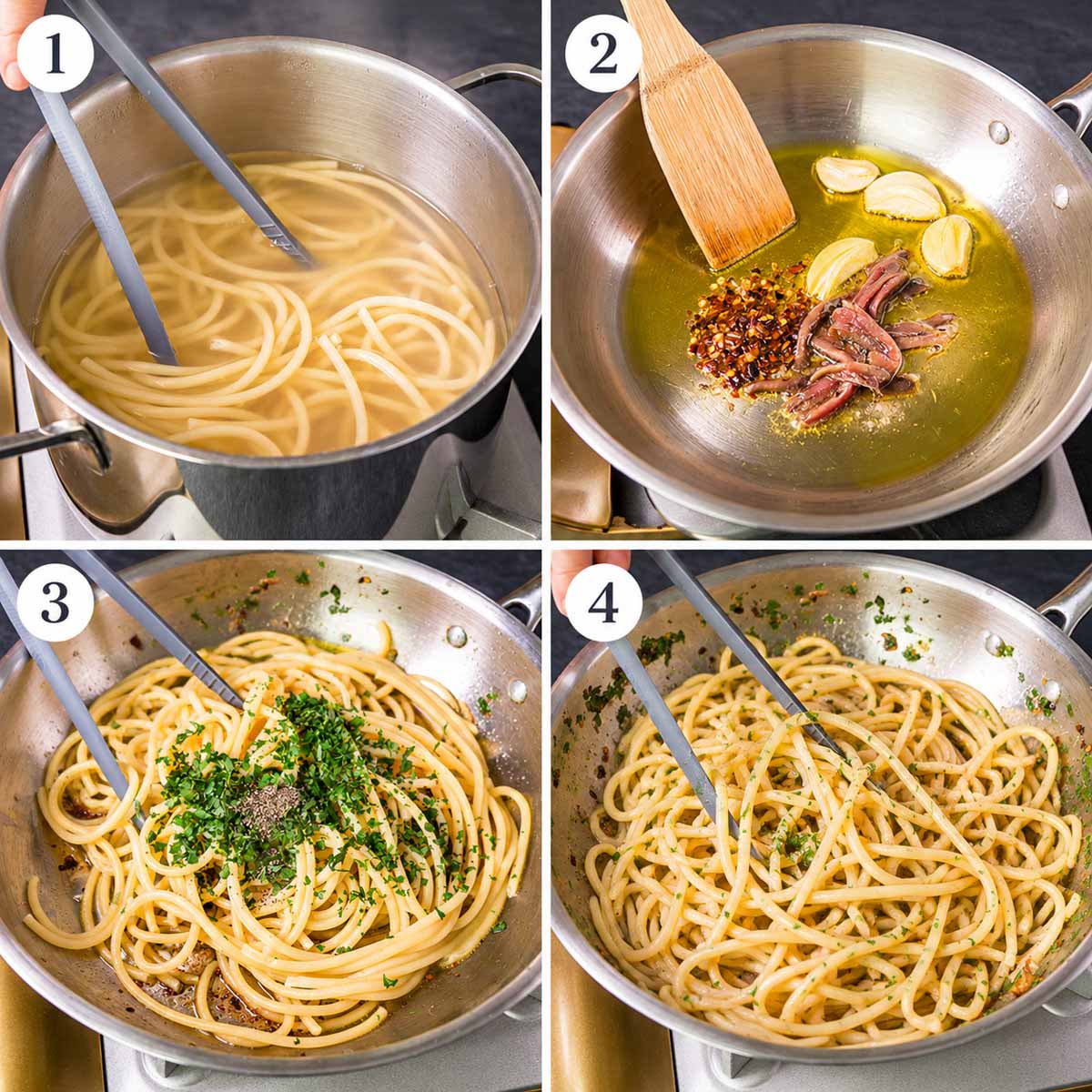 1

2

3

4