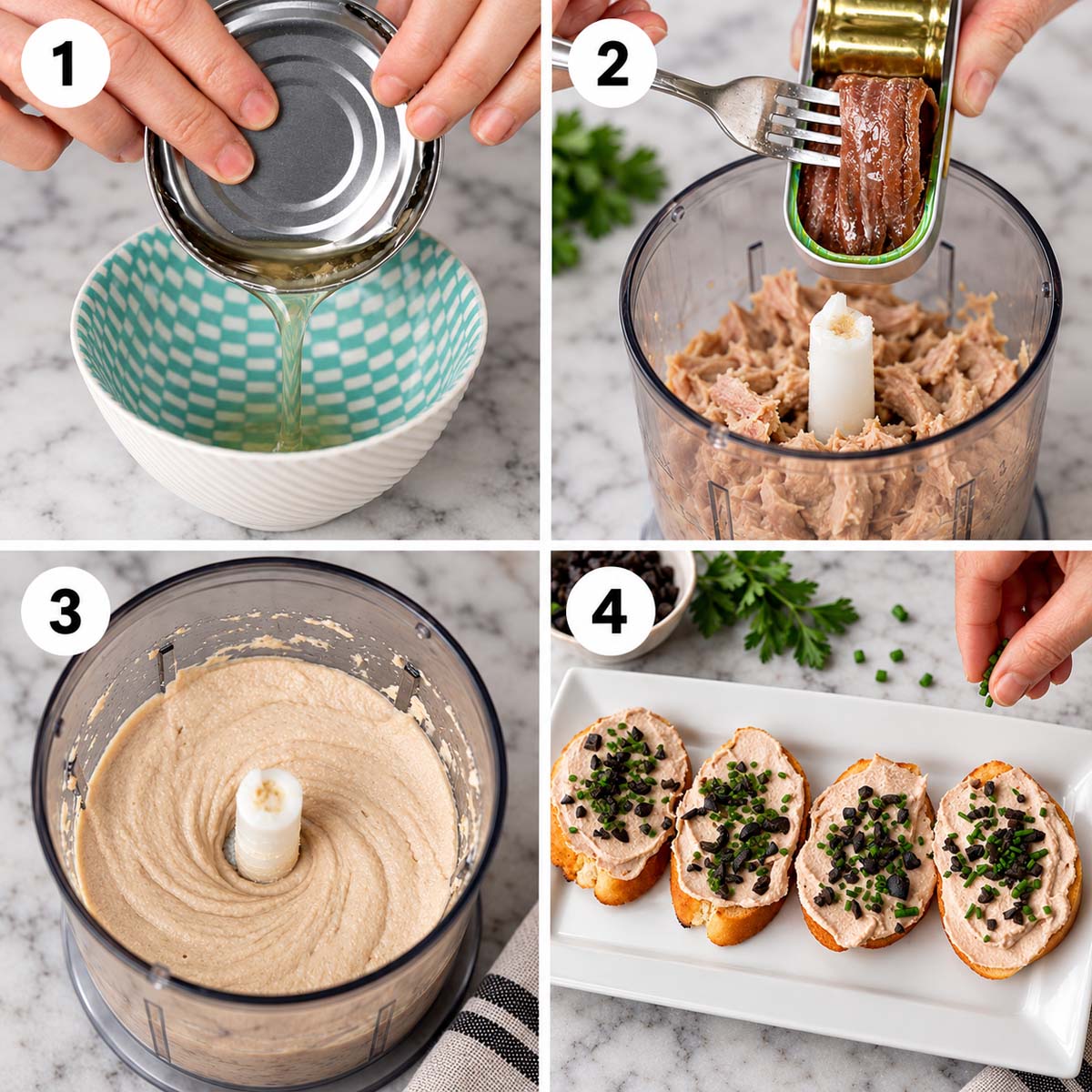 1

2

3

4